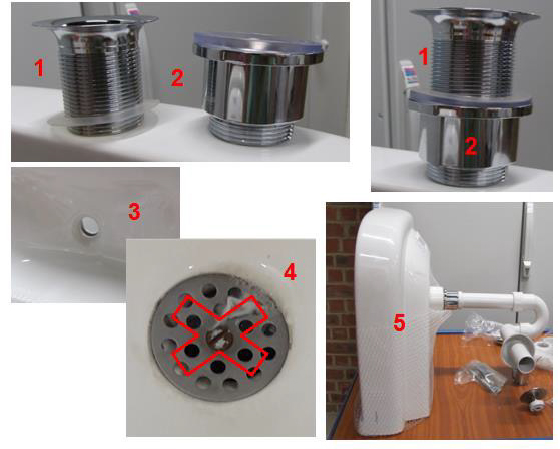 1
2
1
2
3
4
5